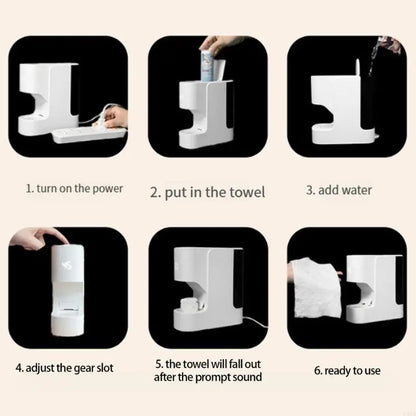 1. turn on the power

2. put in the towel

3. add water

4. adjust the gear slot

5. the towel will fall out after the prompt sound

6. ready to use